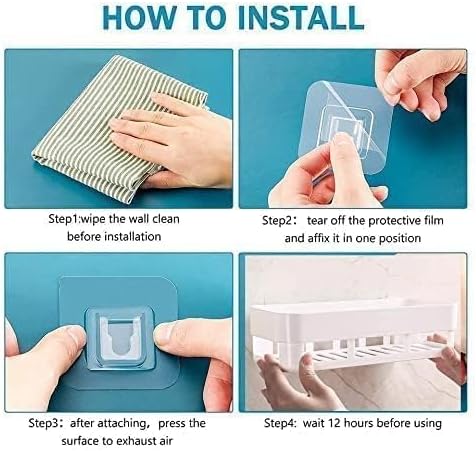 HOW TO INSTALL

Step1:wipe the wall clean before installation

Step2： tear off the protective film and affix it in one position

Step3：after attaching，press the surface to exhaust air

Step4: wait 12 hours before using