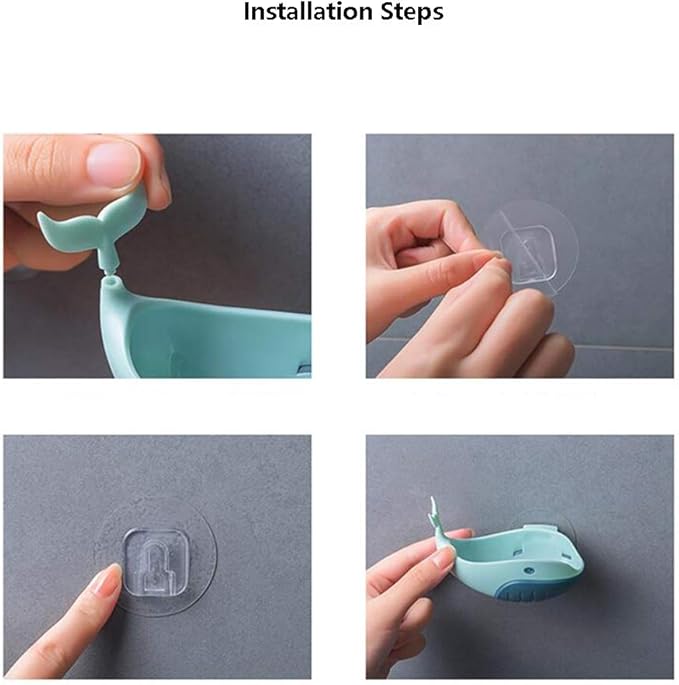 Installation Steps