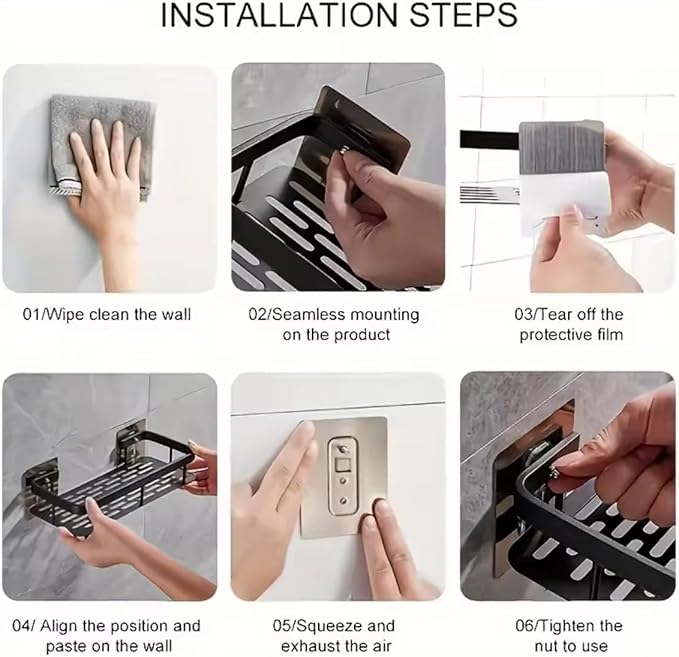 INSTALLATION STEPS

01/Wipe clean the wall

02/Seamless mounting on the product

03/Tear off the protective film

04/ Align the position and paste on the wall

05/Squeeze and exhaust the air

06/Tighten the nut to use