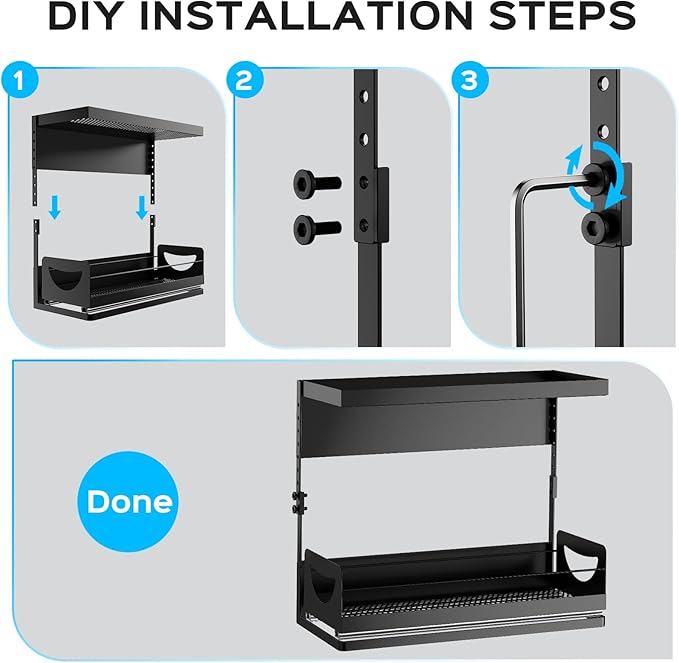 DIY INSTALLATION STEPS

1

2

3

Done