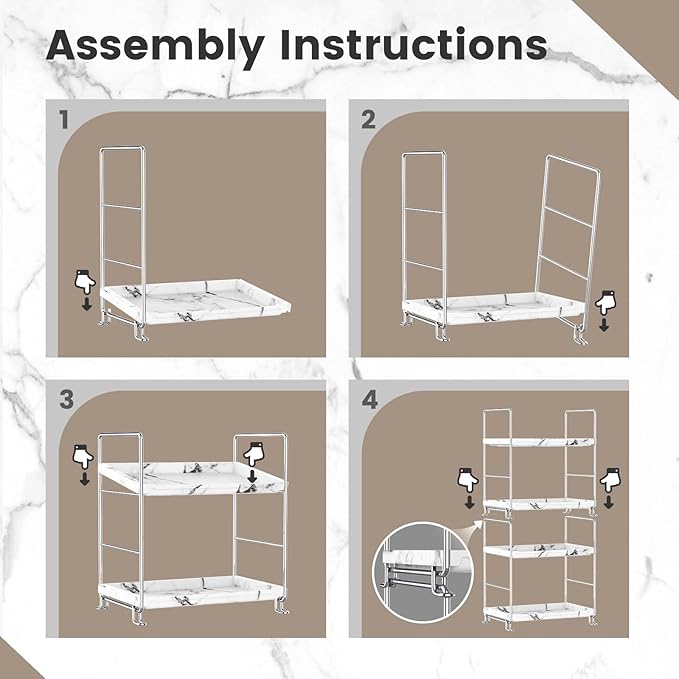 Assembly Instructions

1

2

3

4