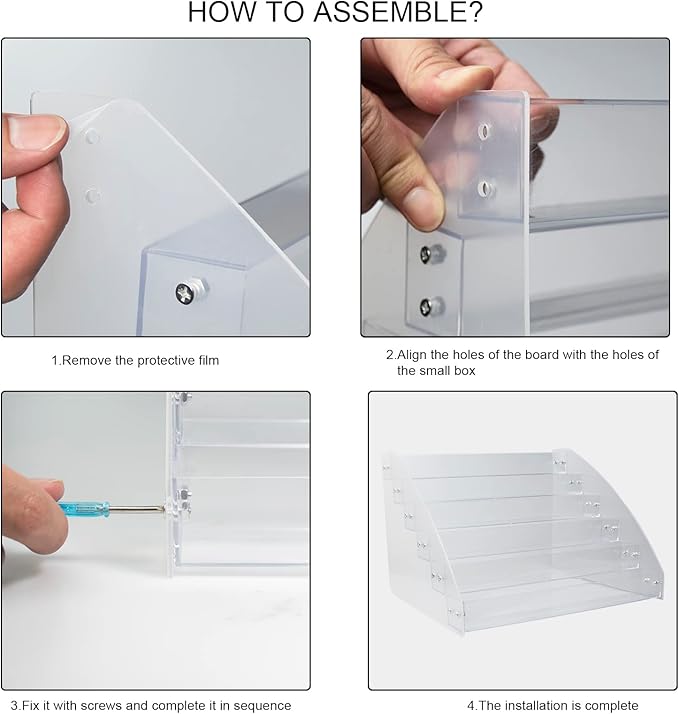 HOW TO ASSEMBLE?

1.Remove the protective film

2.Align the holes of the board with the holes of the small box

3.Fix it with screws and complete it in sequence

4.The installation is complete