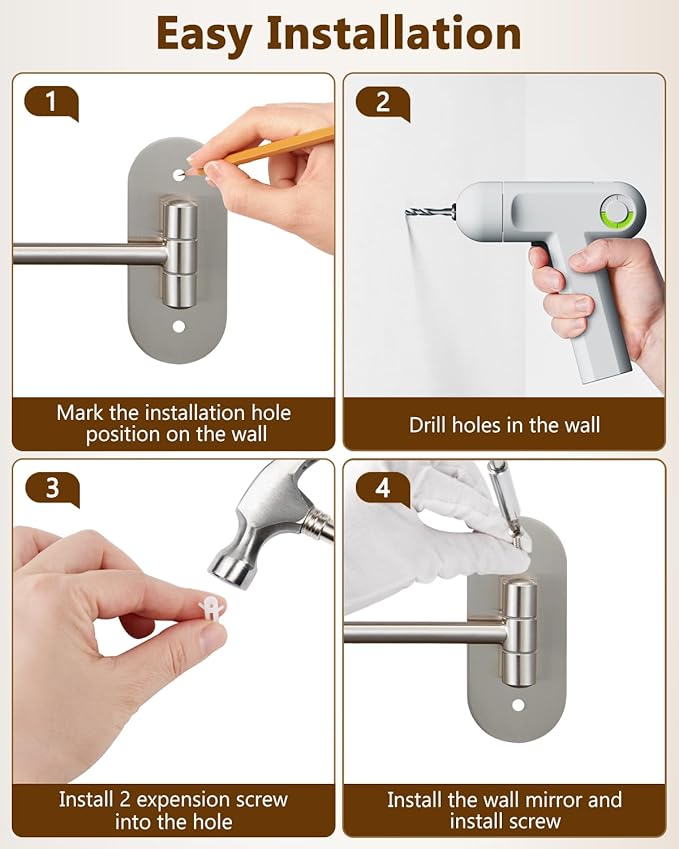 Easy Installation

1

Mark the installation hole position on the wall

2

Drill holes in the wall

3

Install 2 expension screw into the hole

4

Install the wall mirror and install screw