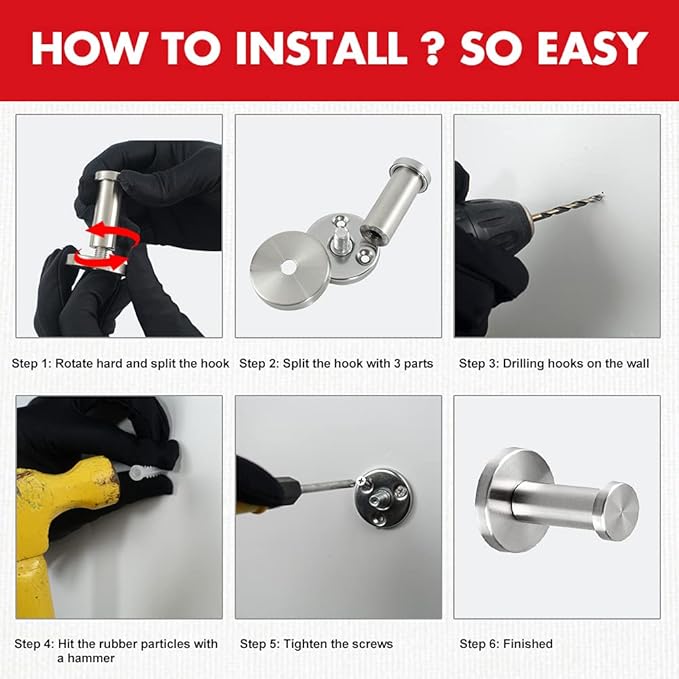 HOW TO INSTALL ? SO EASY

Step 1: Rotate hard and split the hook

Step 2: Split the hook with 3 parts

Step 3: Drilling hooks on the wall

Step 4: Hit the rubber particles with a hammer

Step 5: Tighten the screws

Step 6: Finished