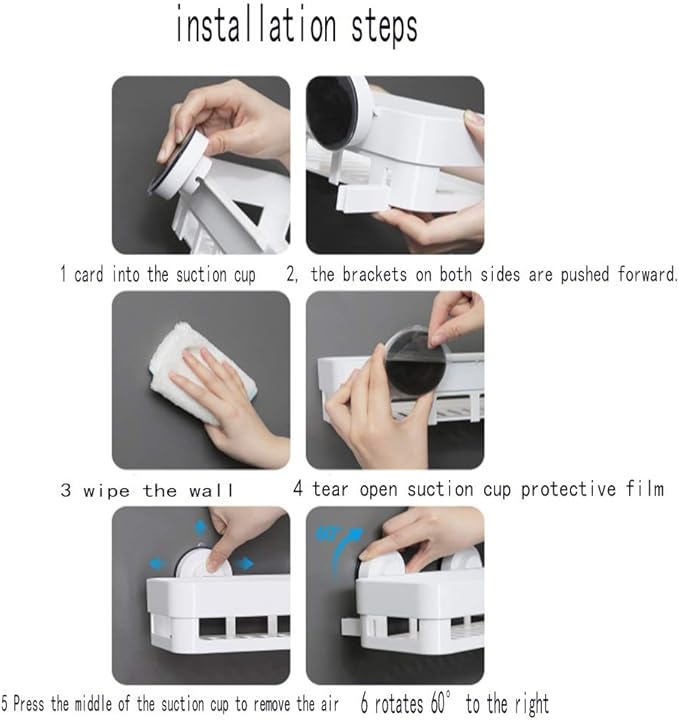 installation steps

1 card into the suction cup

2, the brackets on both sides are pushed forward.

3 wipe the wall

4 tear open suction cup protective film

60°

5 Press the middle of the suction cup to remove the air

6 rotates 60° to the right