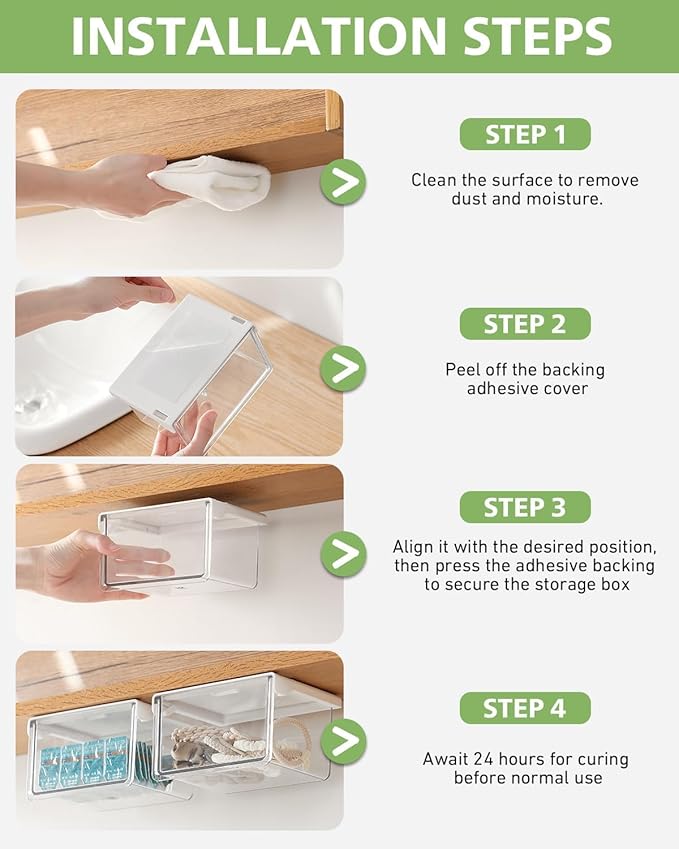 INSTALLATION STEPS

STEP 1

Clean the surface to remove dust and moisture.

STEP 2

Peel off the backing adhesive cover

STEP 3

Align it with the desired position, then press the adhesive backing to secure the storage box

STEP 4

Await 24 hours for curing before normal use