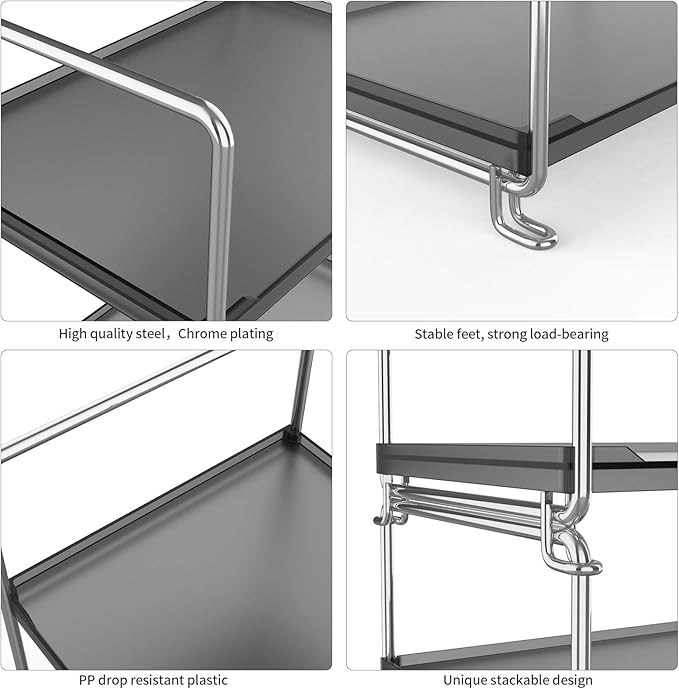 High quality steel，Chrome plating

Stable feet, strong load-bearing

PP drop resistant plastic

Unique stackable design