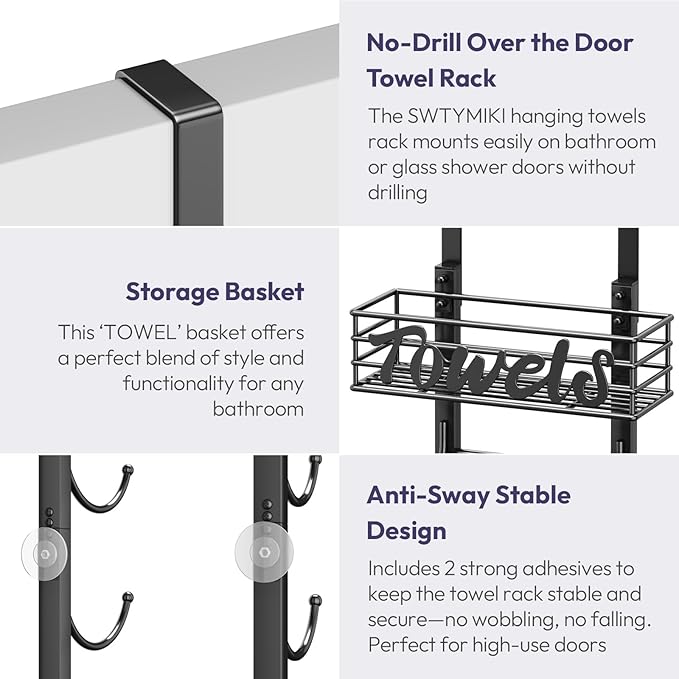 No-Drill Over the Door Towel Rack

The SWTYMIKI hanging towels rack mounts easily on bathroom or glass shower doors without drilling

Storage Basket

This 'TOWEL' basket offers a perfect blend of style and functionality for any bathroom

Towels

Anti-Sway Stable Design

Includes 2 strong adhesives to keep the towel rack stable and secure—no wobbling, no falling. Perfect for high-use doors