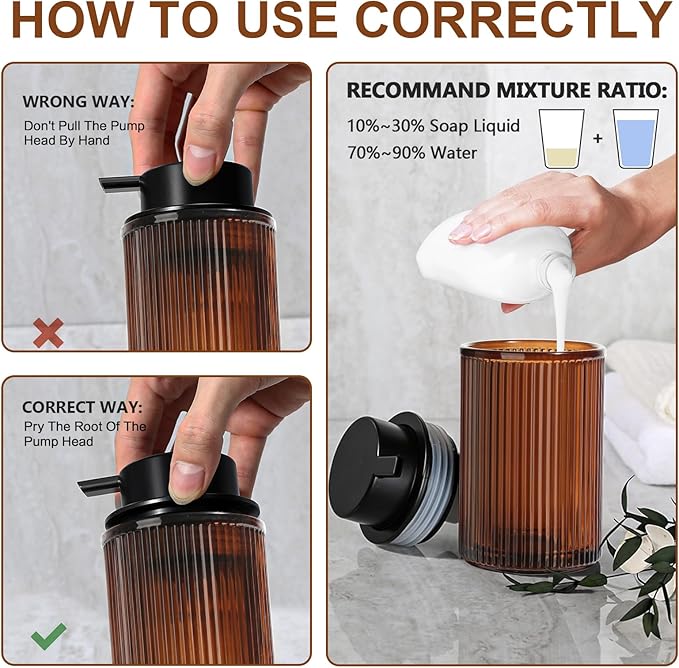 HOW TO USE CORRECTLY

WRONG WAY:
Don't Pull The Pump Head By Hand

CORRECT WAY:
Pry The Root Of The Pump Head

RECOMMAND MIXTURE RATIO:
10%~30% Soap Liquid
70%~90% Water
+