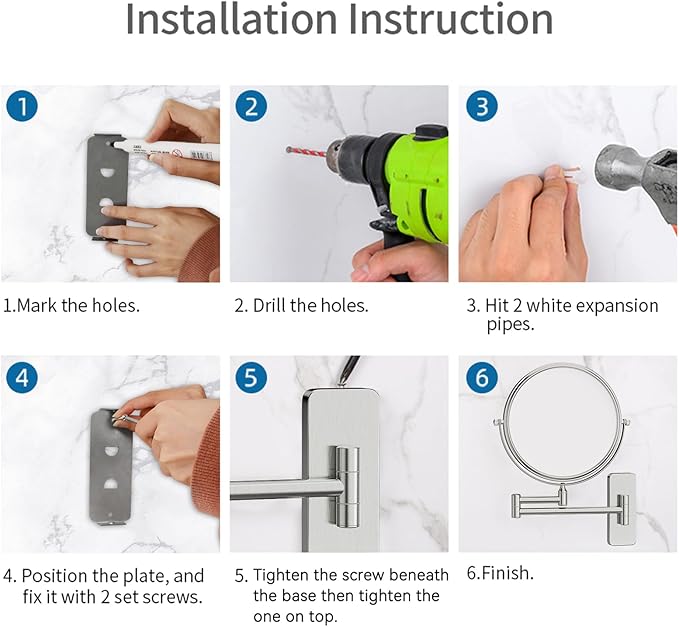 Installation Instruction

1

2

3

1.Mark the holes.

2. Drill the holes.

3. Hit 2 white expansion pipes.

4

5

6

4. Position the plate, and fix it with 2 set screws.

5. Tighten the screw beneath the base then tighten the one on top.

6.Finish.