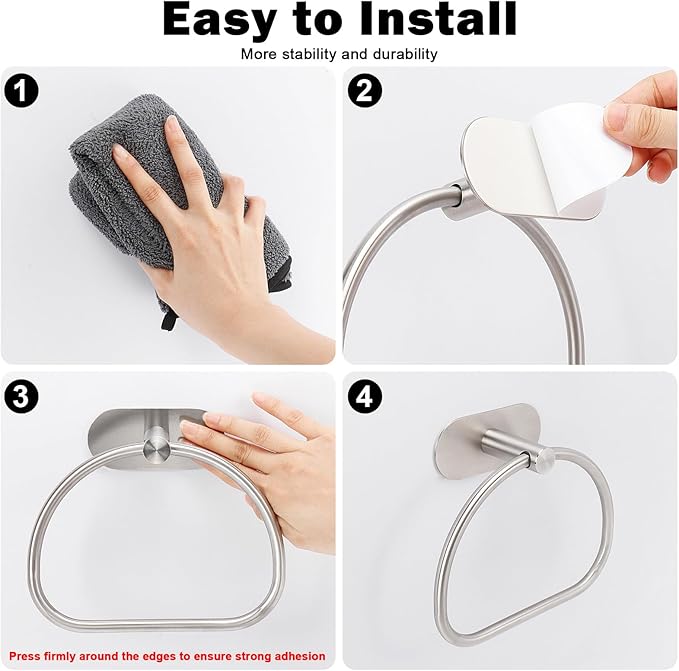 Easy to Install

More stability and durability

1

2

3

Press firmly around the edges to ensure strong adhesion

4