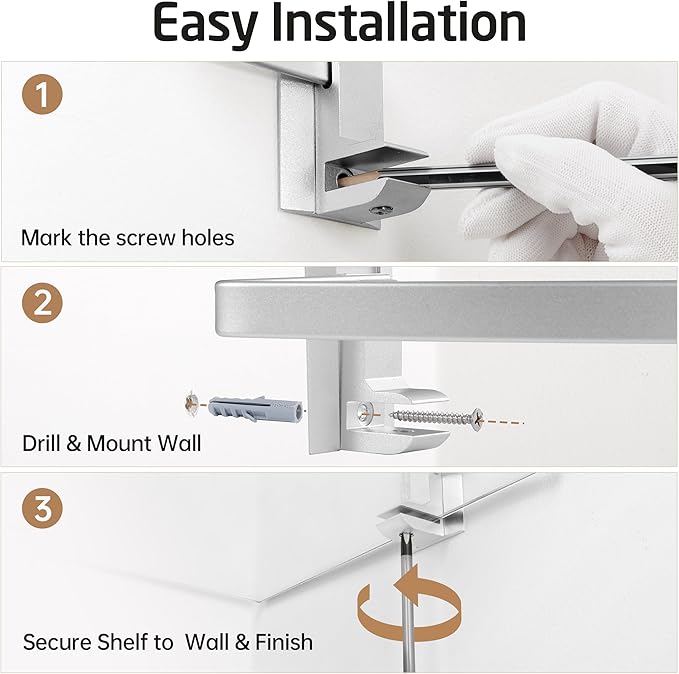 Easy Installation

1

Mark the screw holes

2

Drill & Mount Wall

3

Secure Shelf to  Wall & Finish