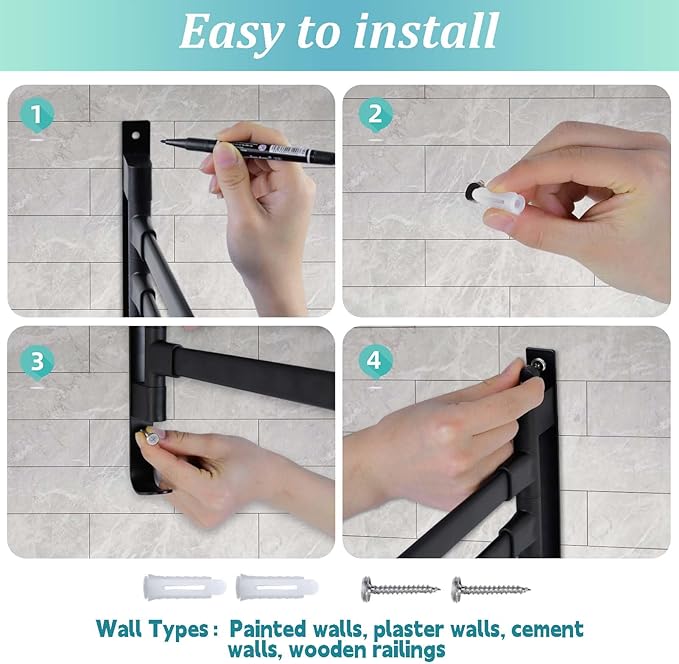 Easy to install

1

2

3

4

Wall Types : Painted walls, plaster walls, cement walls, wooden railings