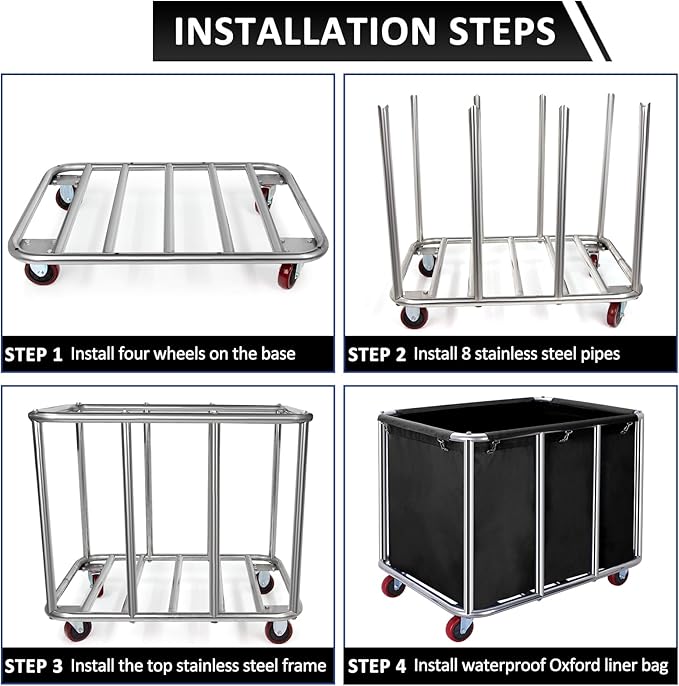 INSTALLATION STEPS

STEP 1 Install four wheels on the base

STEP 2 Install 8 stainless steel pipes

STEP 3 Install the top stainless steel frame

STEP 4 Install waterproof Oxford liner bag