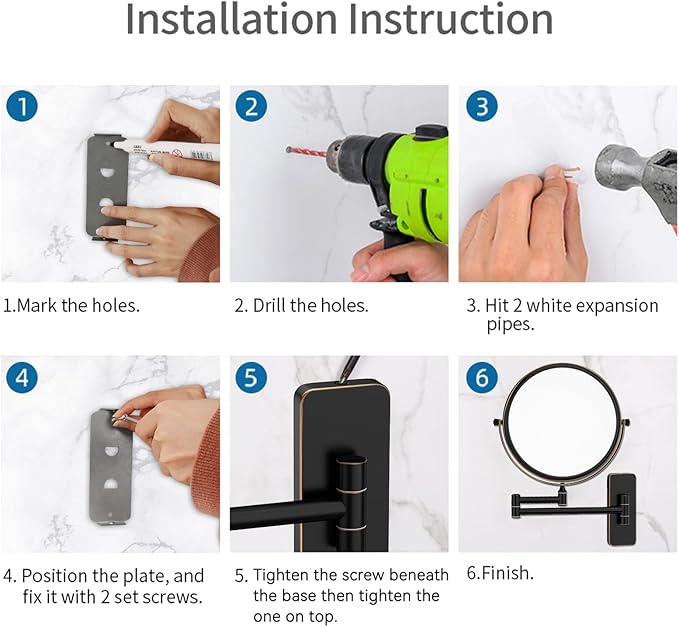 Installation Instruction

1

2

3

1.Mark the holes.

2. Drill the holes.

3. Hit 2 white expansion pipes.

4

5

6

4. Position the plate, and fix it with 2 set screws.

5. Tighten the screw beneath the base then tighten the one on top.

6.Finish.