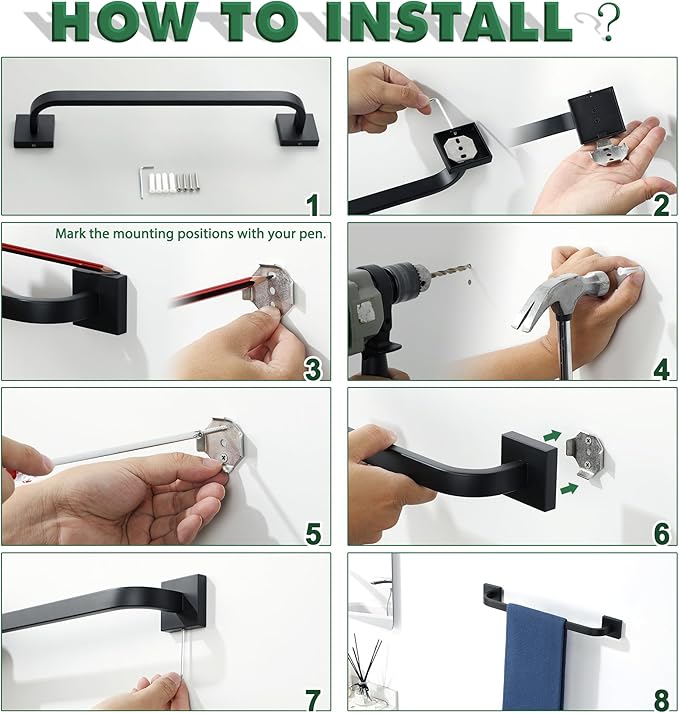 HOW TO INSTALL?

1

2

Mark the mounting positions with your pen.

3

4

5

6

7

8