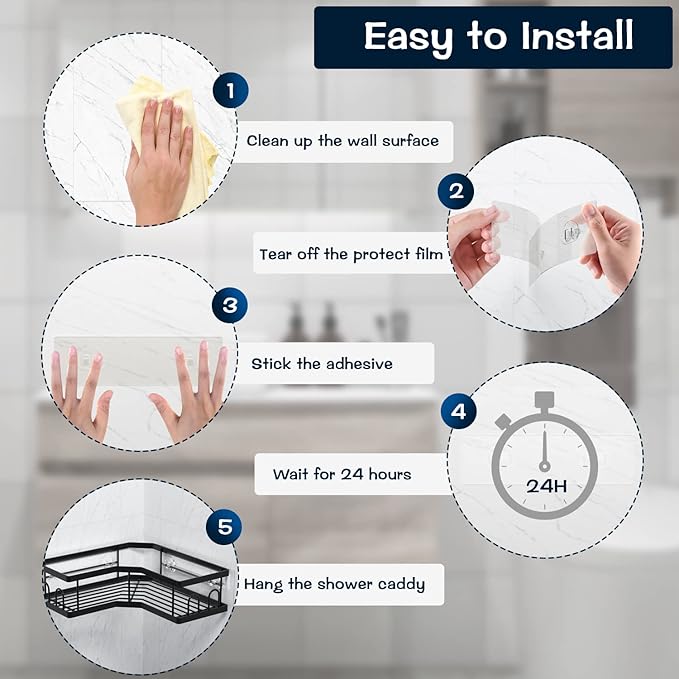 Easy to Install

1
Clean up the wall surface

2
Tear off the protect film

3
Stick the adhesive

4
Wait for 24 hours

24H

5
Hang the shower caddy