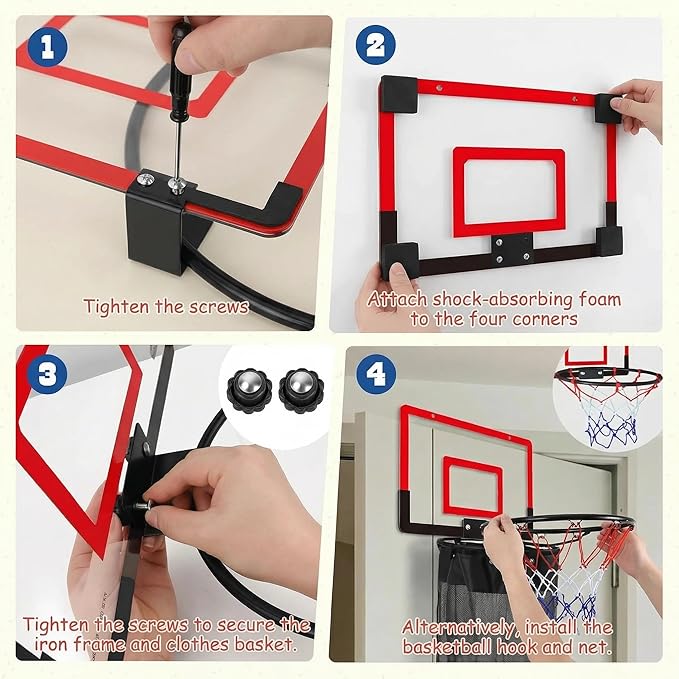 1

Tighten the screws

2

Attach shock-absorbing foam to the four corners

3

Tighten the screws to secure the iron frame and clothes basket.

4

Alternatively, install the basketball hook and net.