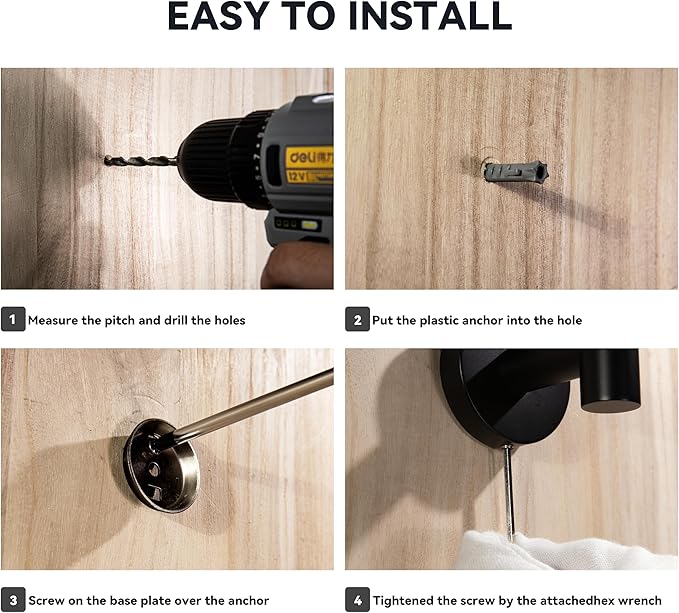 EASY TO INSTALL

1 Measure the pitch and drill the holes

2 Put the plastic anchor into the hole

3 Screw on the base plate over the anchor

4 Tightened the screw by the attachedhex wrench