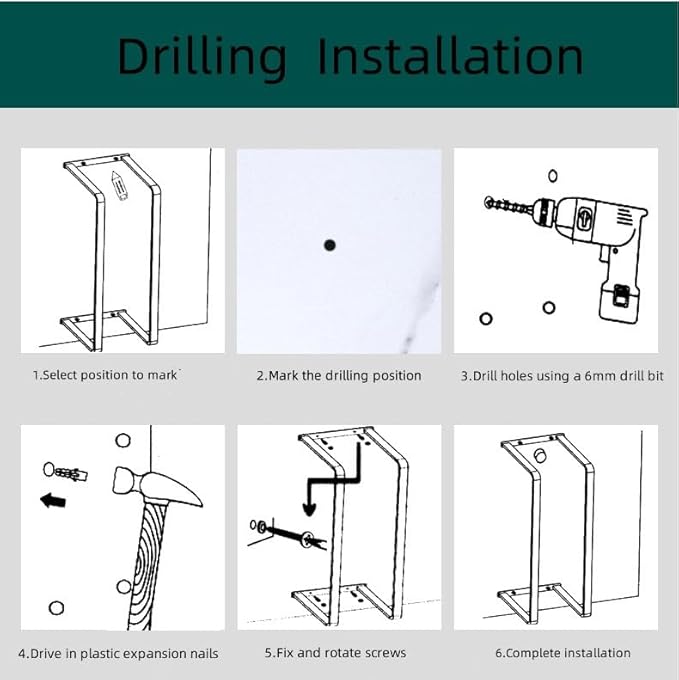 Drilling Installation

1.Select position to mark

2.Mark the drilling position

3.Drill holes using a 6mm drill bit

4.Drive in plastic expansion nails

5.Fix and rotate screws

6.Complete installation