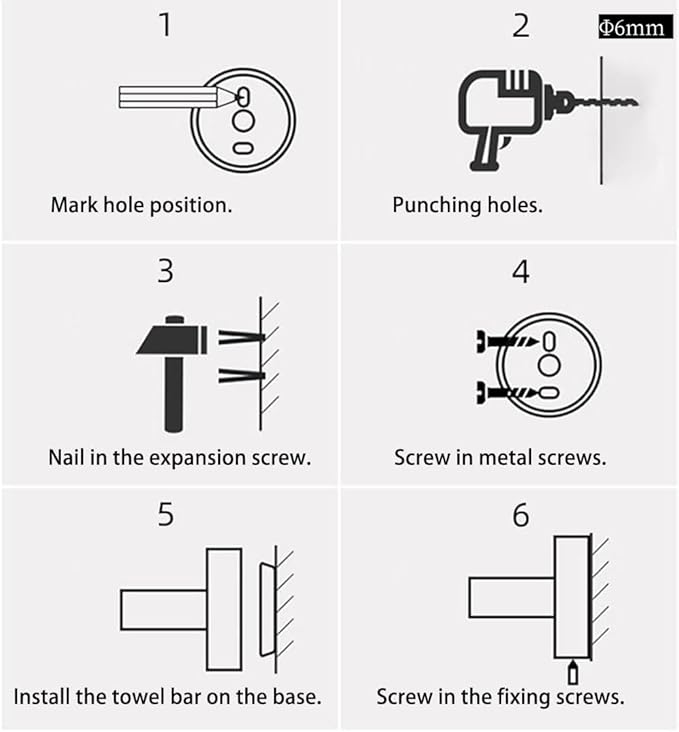 1

Mark hole position.

2

Φ6mm

Punching holes.

3

Nail in the expansion screw.

4

Screw in metal screws.

5

Install the towel bar on the base.

6

Screw in the fixing screws.