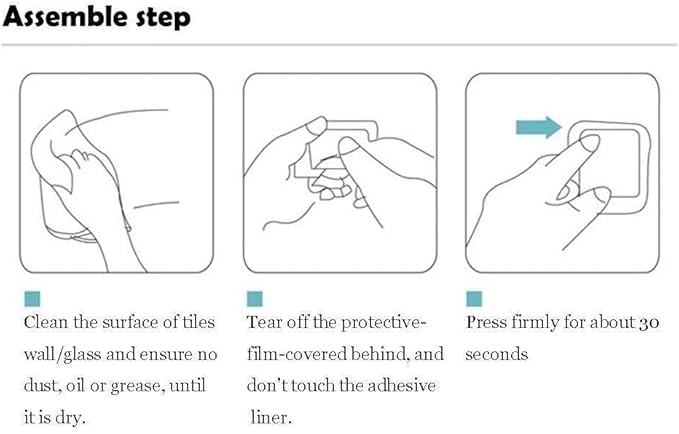 Assemble step

Clean the surface of tiles wall/glass and ensure no dust, oil or grease, until it is dry.

Tear off the protective-film-covered behind, and don't touch the adhesive liner.

Press firmly for about 30 seconds