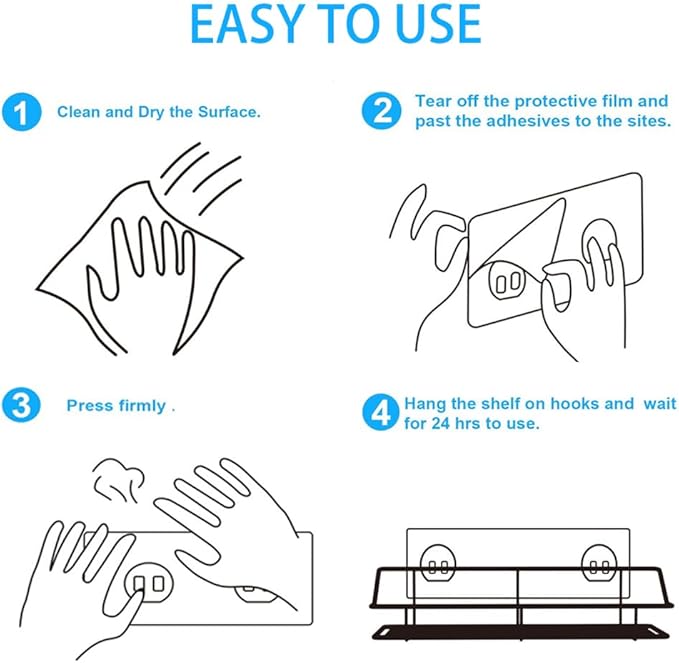 EASY TO USE

1 Clean and Dry the Surface.

2 Tear off the protective film and past the adhesives to the sites.

3 Press firmly .

4 Hang the shelf on hooks and wait for 24 hrs to use.