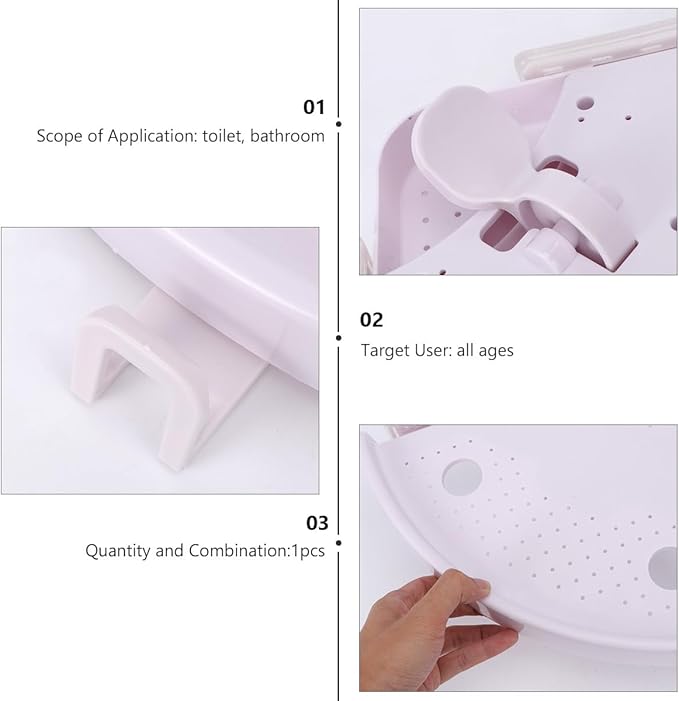 01
Scope of Application: toilet, bathroom

02
Target User: all ages

03
Quantity and Combination:1pcs