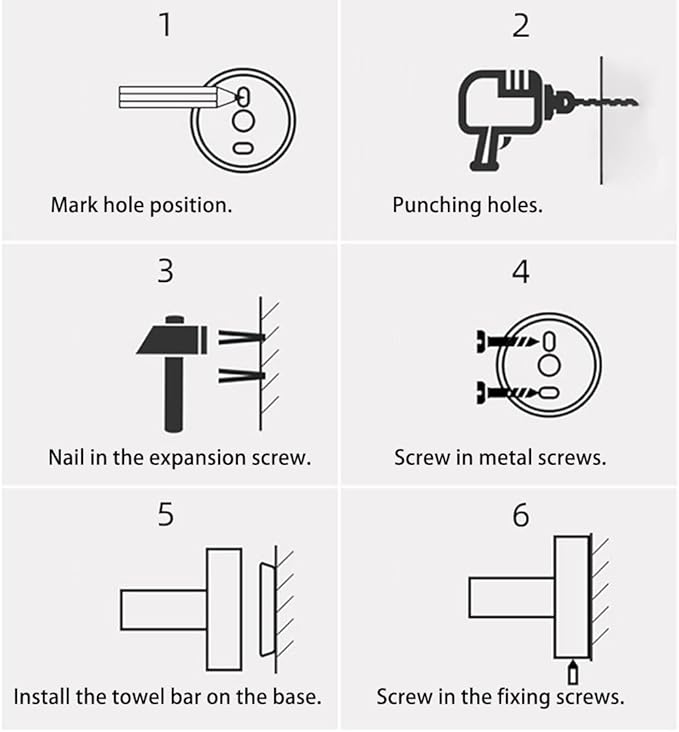 1

Mark hole position.

2

Punching holes.

3

Nail in the expansion screw.

4

Screw in metal screws.

5

Install the towel bar on the base.

6

Screw in the fixing screws.