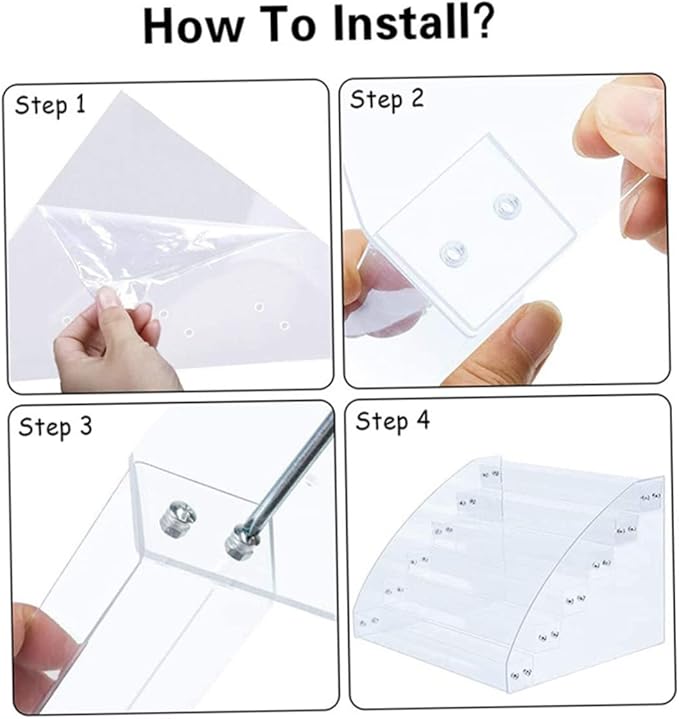 How To Install?

Step 1

Step 2

Step 3

Step 4