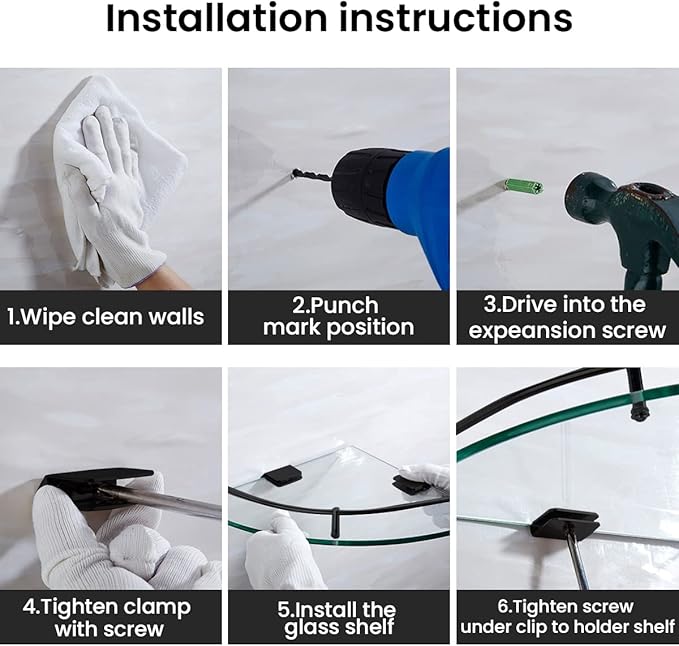 Installation instructions

1.Wipe clean walls

2.Punch mark position

3.Drive into the expeansion screw

4.Tighten clamp with screw

5.Install the glass shelf

6.Tighten screw under clip to holder shelf