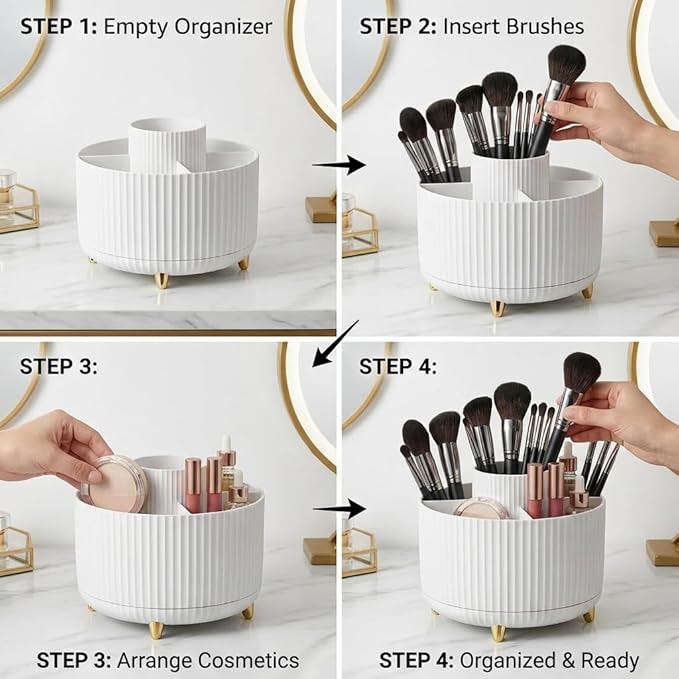 STEP 1: Empty Organizer

STEP 2: Insert Brushes

STEP 3:

STEP 4:

STEP 3: Arrange Cosmetics

STEP 4: Organized & Ready