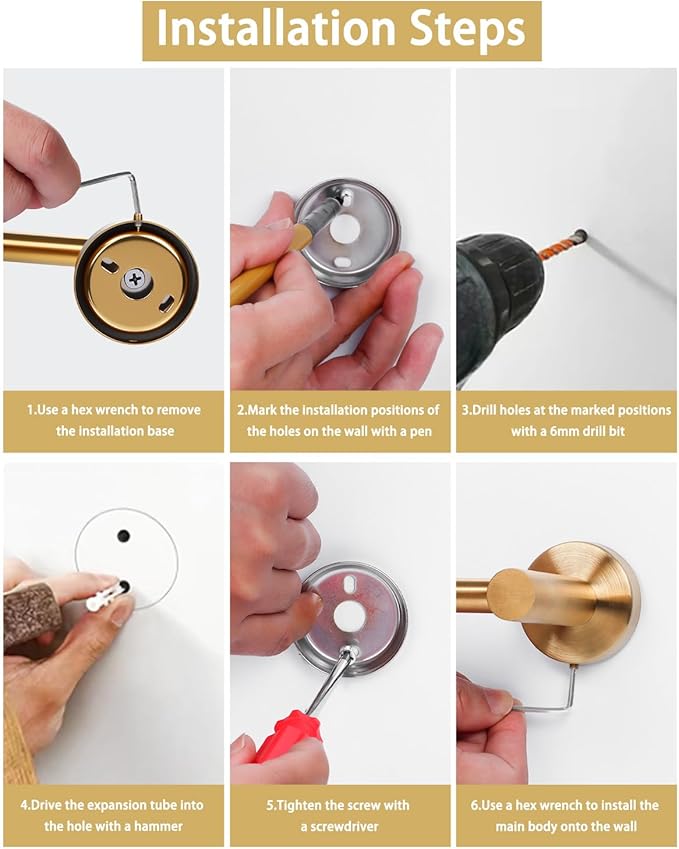 Installation Steps

1.Use a hex wrench to remove the installation base

2.Mark the installation positions of the holes on the wall with a pen

3.Drill holes at the marked positions with a 6mm drill bit

4.Drive the expansion tube into the hole with a hammer

5.Tighten the screw with a screwdriver

6.Use a hex wrench to install the main body onto the wall