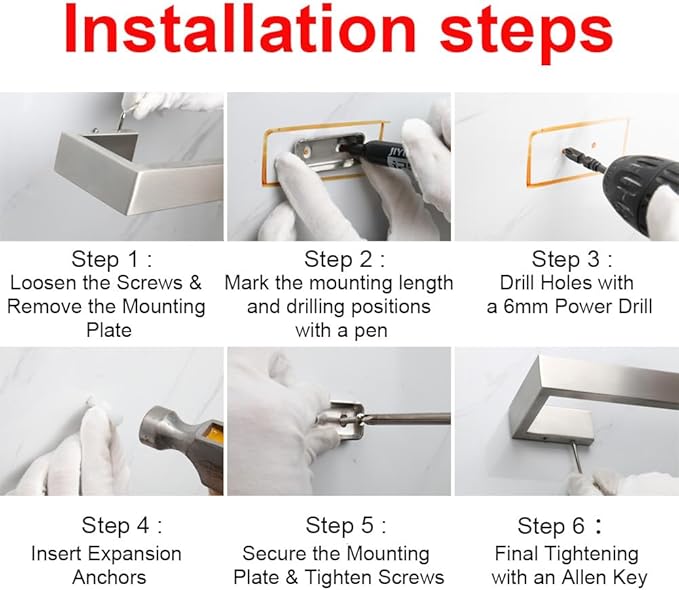 Installation steps

Step 1 :
Loosen the Screws & Remove the Mounting Plate

Step 2 :
Mark the mounting length and drilling positions with a pen

Step 3 :
Drill Holes with a 6mm Power Drill

Step 4 :
Insert Expansion Anchors

Step 5 :
Secure the Mounting Plate & Tighten Screws

Step 6 :
Final Tightening with an Allen Key