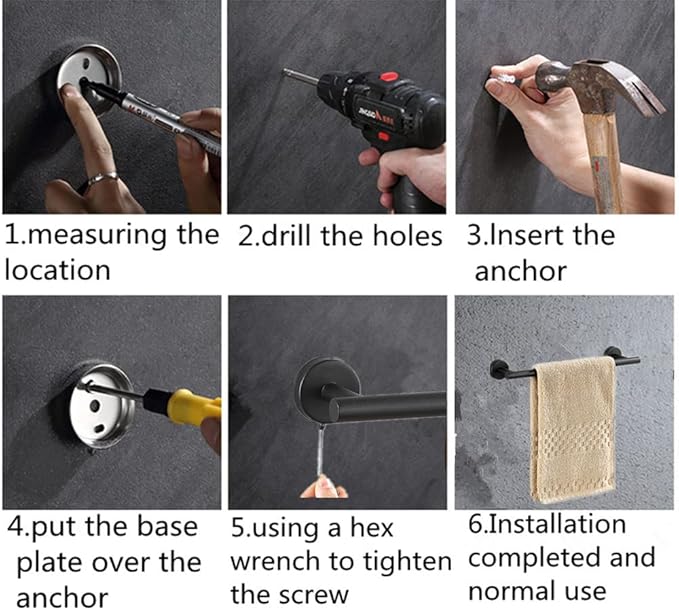 1.measuring the location

2.drill the holes

3.Insert the anchor

4.put the base plate over the anchor

5.using a hex wrench to tighten the screw

6.Installation completed and normal use