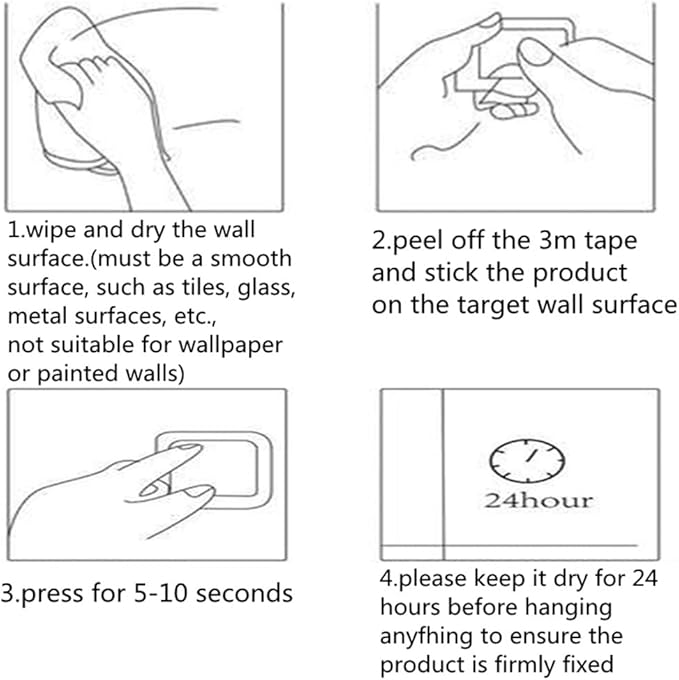 1.wipe and dry the wall surface.(must be a smooth surface, such as tiles, glass, metal surfaces, etc., not suitable for wallpaper or painted walls)

2.peel off the 3m tape and stick the product on the target wall surface

3.press for 5-10 seconds

24hour

4.please keep it dry for 24 hours before hanging anyfhing to ensure the product is firmly fixed