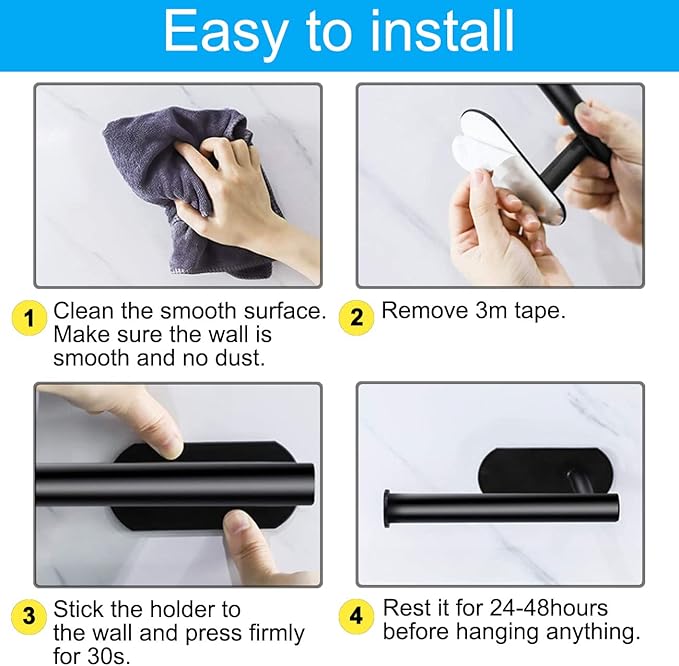 Easy to install

1 Clean the smooth surface. Make sure the wall is smooth and no dust.

2 Remove 3m tape.

3 Stick the holder to the wall and press firmly for 30s.

4 Rest it for 24-48hours before hanging anything.