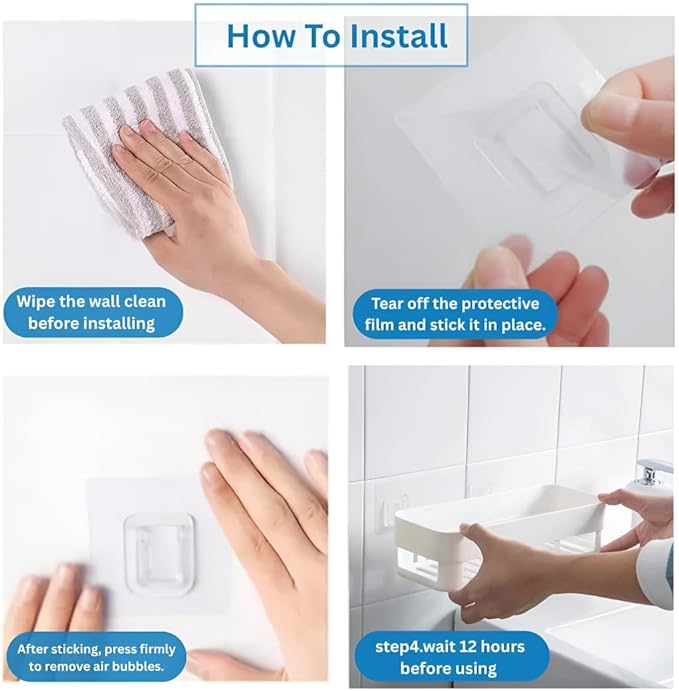 How To Install

Wipe the wall clean before installing

Tear off the protective film and stick it in place.

After sticking, press firmly to remove air bubbles.

step4.wait 12 hours before using