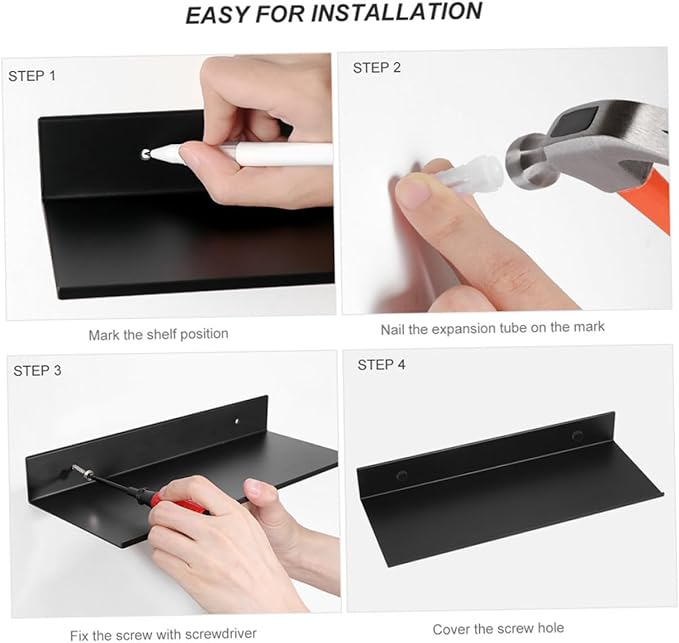 EASY FOR INSTALLATION

STEP 1

Mark the shelf position

STEP 2

Nail the expansion tube on the mark

STEP 3

Fix the screw with screwdriver

STEP 4

Cover the screw hole