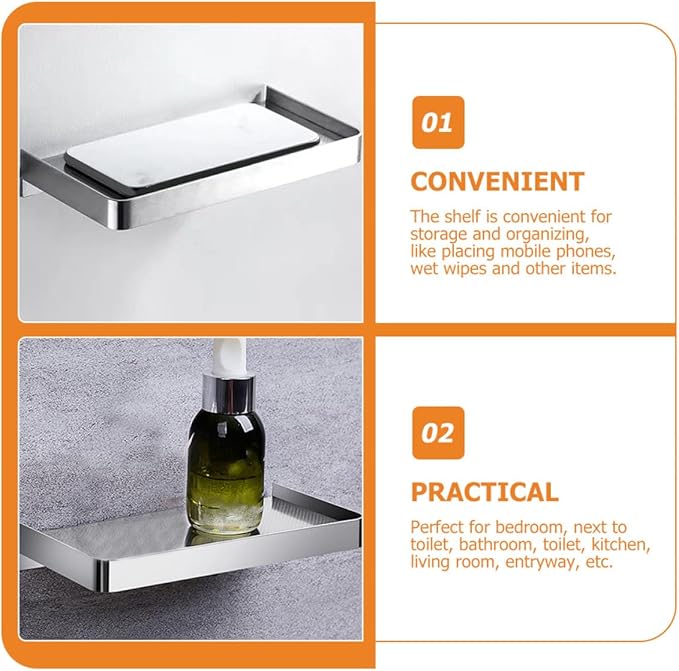 01

CONVENIENT

The shelf is convenient for storage and organizing, like placing mobile phones, wet wipes and other items.

02

PRACTICAL

Perfect for bedroom, next to toilet, bathroom, toilet, kitchen, living room, entryway, etc.