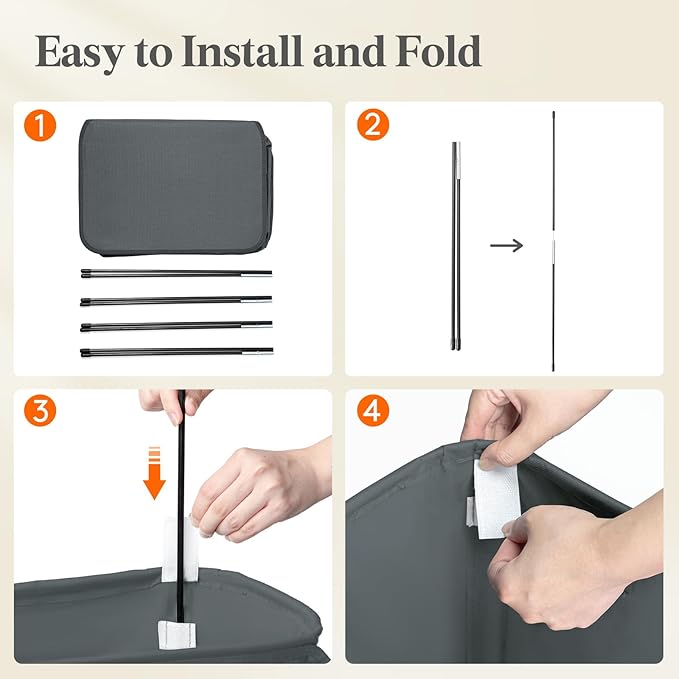 Easy to Install and Fold

1

2

3

4