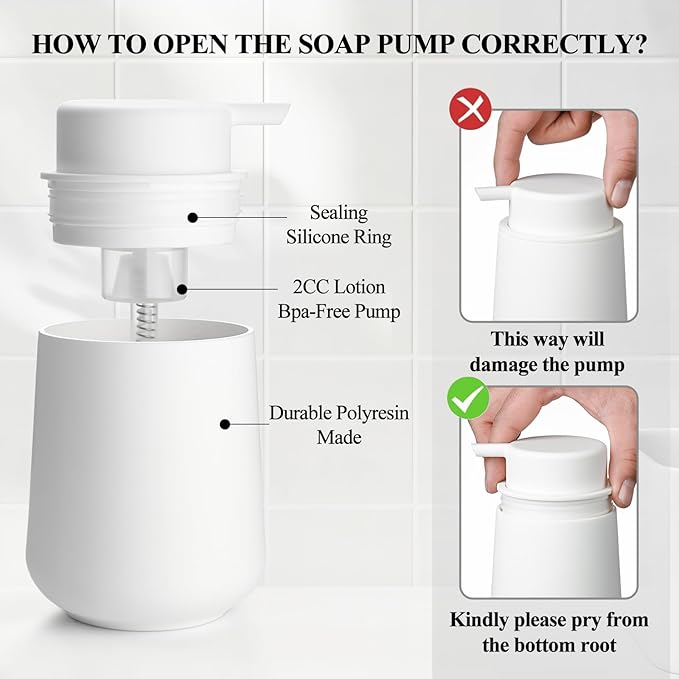 HOW TO OPEN THE SOAP PUMP CORRECTLY?

Sealing Silicone Ring

2CC Lotion Bpa-Free Pump

Durable Polyresin Made

This way will damage the pump

Kindly please pry from the bottom root