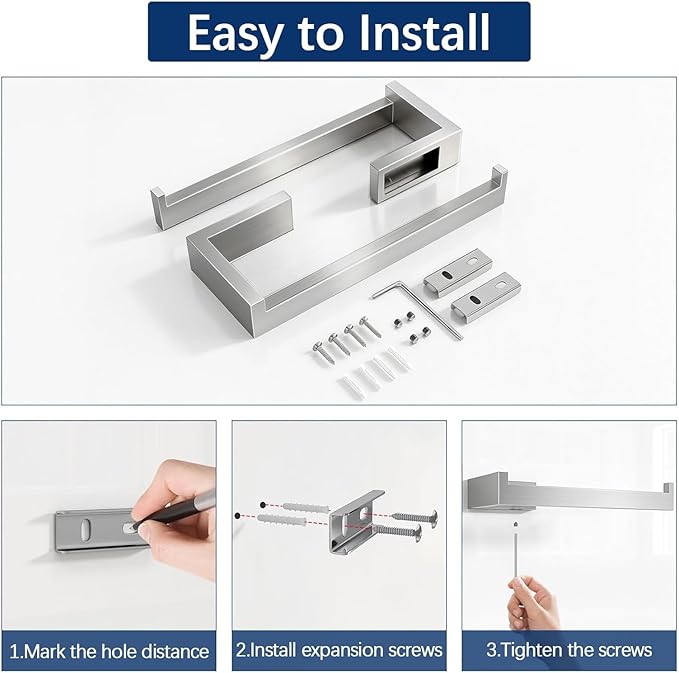 Easy to Install

1.Mark the hole distance

2.Install expansion screws

3.Tighten the screws