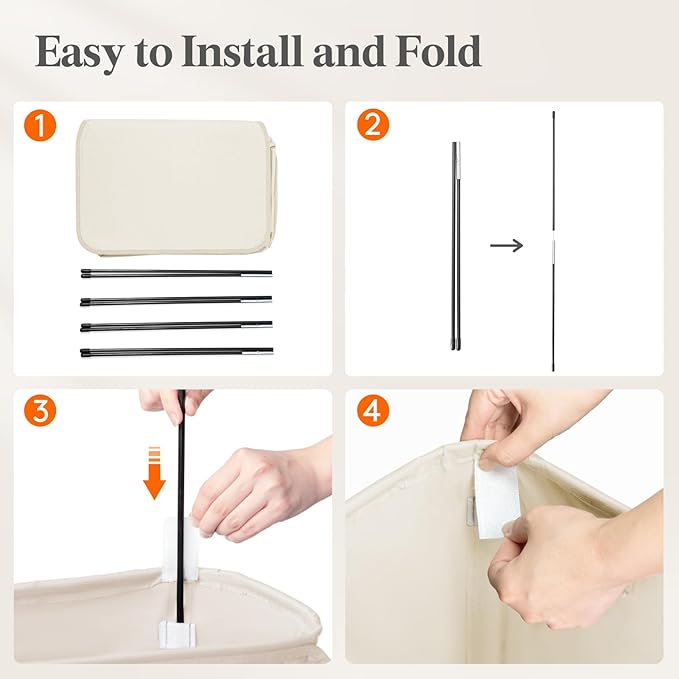 Easy to Install and Fold

1

2

3

4