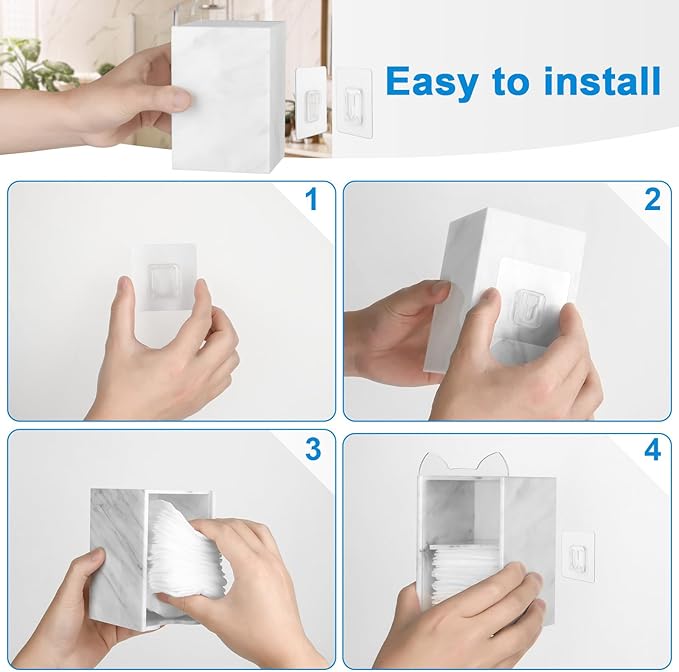 Easy to install

1

2

3

4