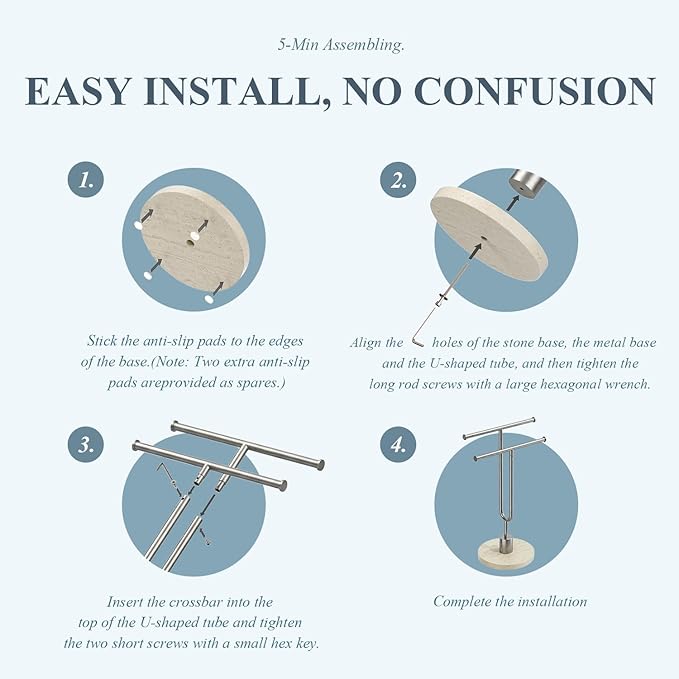 5-Min Assembling.

EASY INSTALL, NO CONFUSION

1.

Stick the anti-slip pads to the edges of the base.(Note: Two extra anti-slip pads areprovided as spares.)

2.

Align the holes of the stone base, the metal base and the U-shaped tube, and then tighten the long rod screws with a large hexagonal wrench.

3.

Insert the crossbar into the top of the U-shaped tube and tighten the two short screws with a small hex key.

4.

Complete the installation