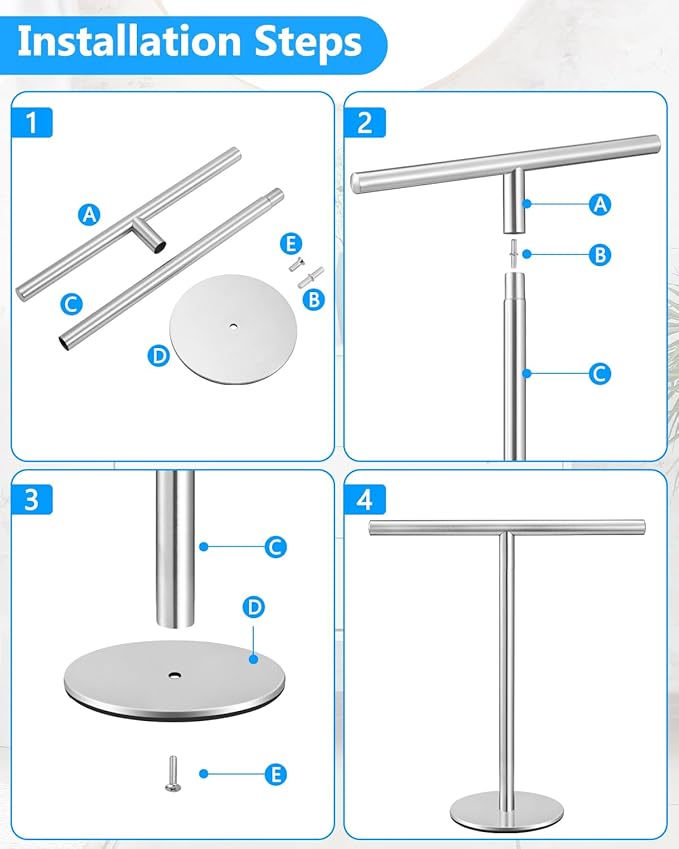 Installation Steps

1

A

C

E

B

D

2

A

B

C

3

C

D

E

4