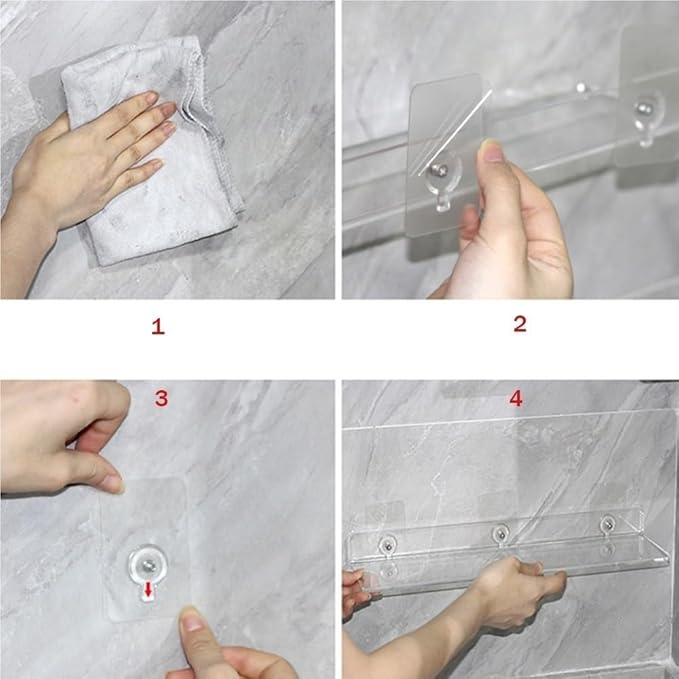 1

2

3

4