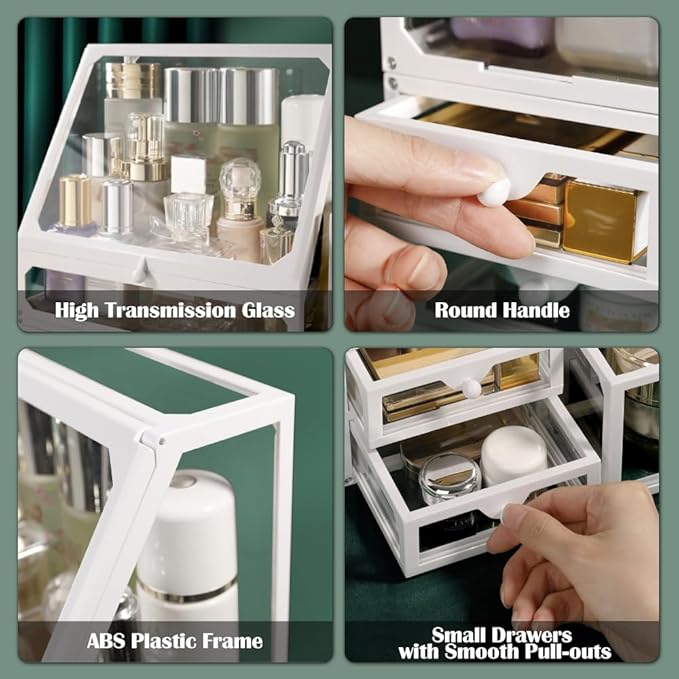 High Transmission Glass

Round Handle

ABS Plastic Frame

Small Drawers with Smooth Pull-outs