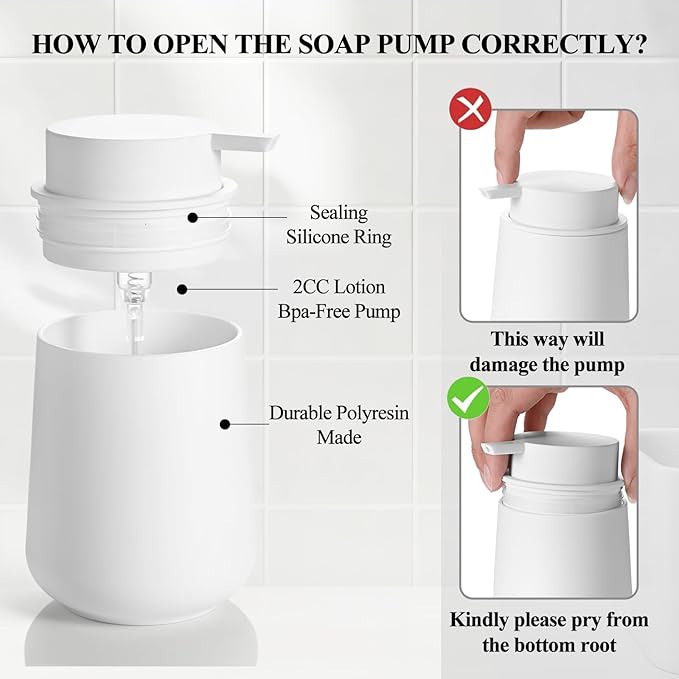 HOW TO OPEN THE SOAP PUMP CORRECTLY?

Sealing Silicone Ring

2CC Lotion Bpa-Free Pump

Durable Polyresin Made

This way will damage the pump

Kindly please pry from the bottom root